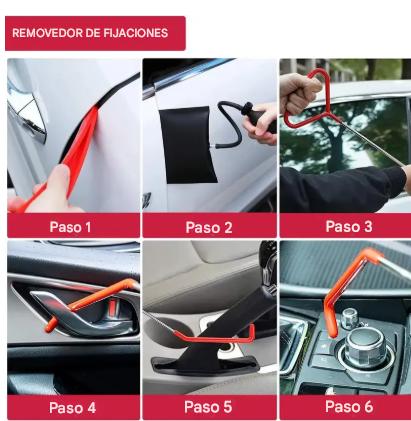 REMOVEDOR DE FIJACIONES

Paso 1

Paso 2

Paso 3

Paso 4

Paso 5

Paso 6